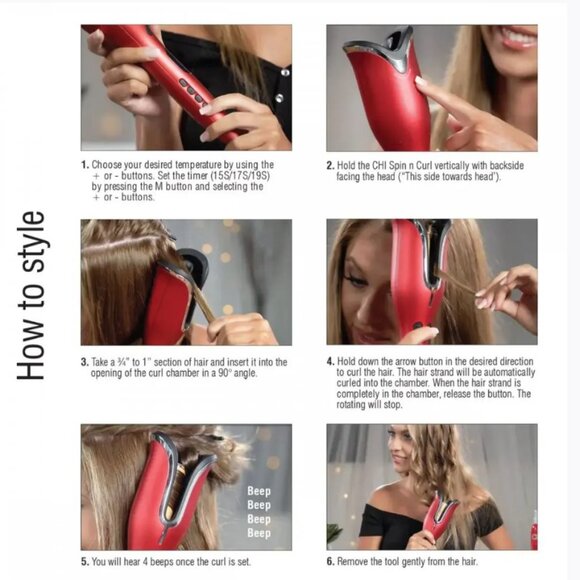 How to style

1. Choose your desired temperature by using the + or - buttons. Set the timer (15S/17S/19S) by pressing the M button and selecting the + or - buttons.

2. Hold the CHI Spin n Curl vertically with backside facing the head ("This side towards head").

3. Take a ¾" to 1" section of hair and insert it into the opening of the curl chamber in a 90° angle.

4. Hold down the arrow button in the desired direction to curl the hair. The hair strand will be automatically curled into the chamber. When the hair strand is completely in the chamber, release the button. The rotating will stop.

Beep
Beep
Beep
Beep

5. You will hear 4 beeps once the curl is set.

6. Remove the tool gently from the hair.